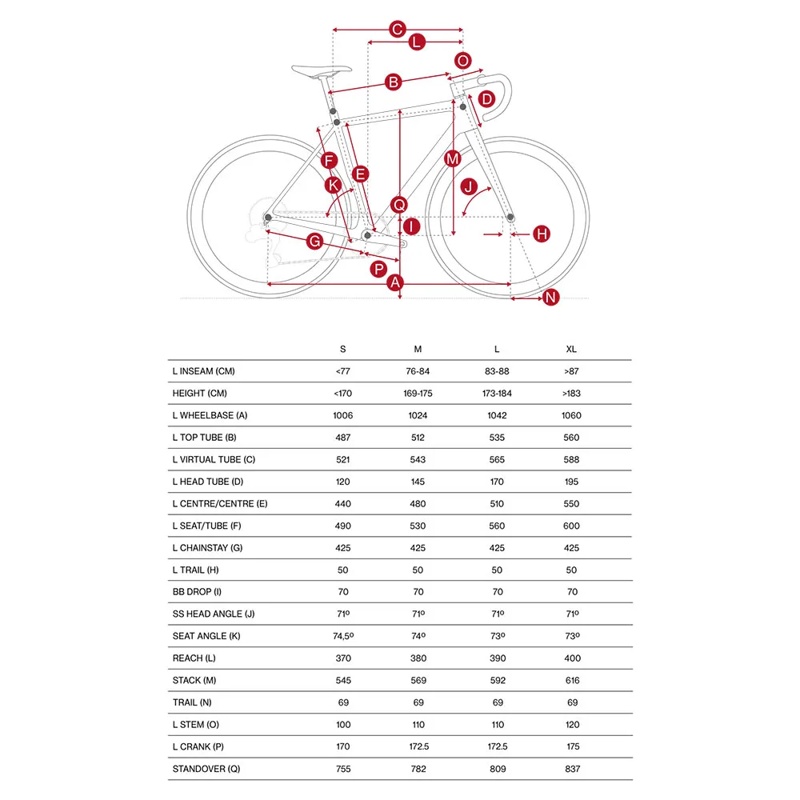 C
L
O
B
D
F
E
M
K
J
Q
I
H
G
P
A
N

|  | S | M | L | XL |
|---|---|---|---|---|
| L INSEAM (CM) | <77 | 76-84 | 83-88 | >87 |
| HEIGHT (CM) | <170 | 169-175 | 173-184 | >183 |
| L WHEELBASE (A) | 1006 | 1024 | 1042 | 1060 |
| L TOP TUBE (B) | 487 | 512 | 535 | 560 |
| L VIRTUAL TUBE (C) | 521 | 543 | 565 | 588 |
| L HEAD TUBE (D) | 120 | 145 | 170 | 195 |
| L CENTRE/CENTRE (E) | 440 | 480 | 510 | 550 |
| L SEAT/TUBE (F) | 490 | 530 | 560 | 600 |
| L CHAINSTAY (G) | 425 | 425 | 425 | 425 |
| L TRAIL (H) | 50 | 50 | 50 | 50 |
| BB DROP (I) | 70 | 70 | 70 | 70 |
| SS HEAD ANGLE (J) | 71º | 71º | 71º | 71º |
| SEAT ANGLE (K) | 74,5º | 74º | 73º | 73º |
| REACH (L) | 370 | 380 | 390 | 400 |
| STACK (M) | 545 | 569 | 592 | 616 |
| TRAIL (N) | 69 | 69 | 69 | 69 |
| L STEM (O) | 100 | 110 | 110 | 120 |
| L CRANK (P) | 170 | 172.5 | 172.5 | 175 |
| STANDOVER (Q) | 755 | 782 | 809 | 837 |