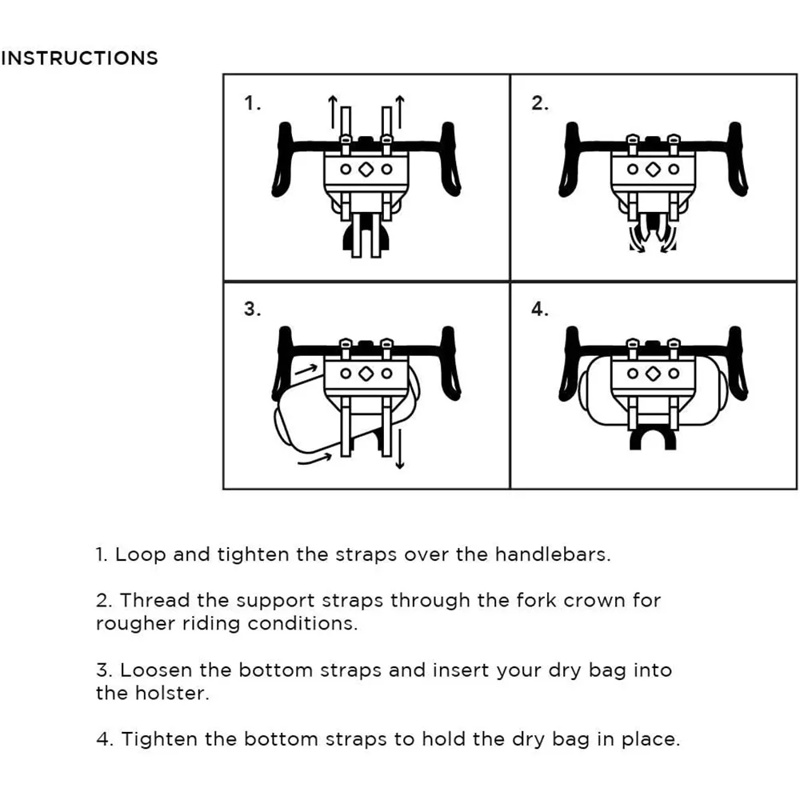 INSTRUCTIONS

1.

2.

3.

4.

1. Loop and tighten the straps over the handlebars.

2. Thread the support straps through the fork crown for rougher riding conditions.

3. Loosen the bottom straps and insert your dry bag into the holster.

4. Tighten the bottom straps to hold the dry bag in place.